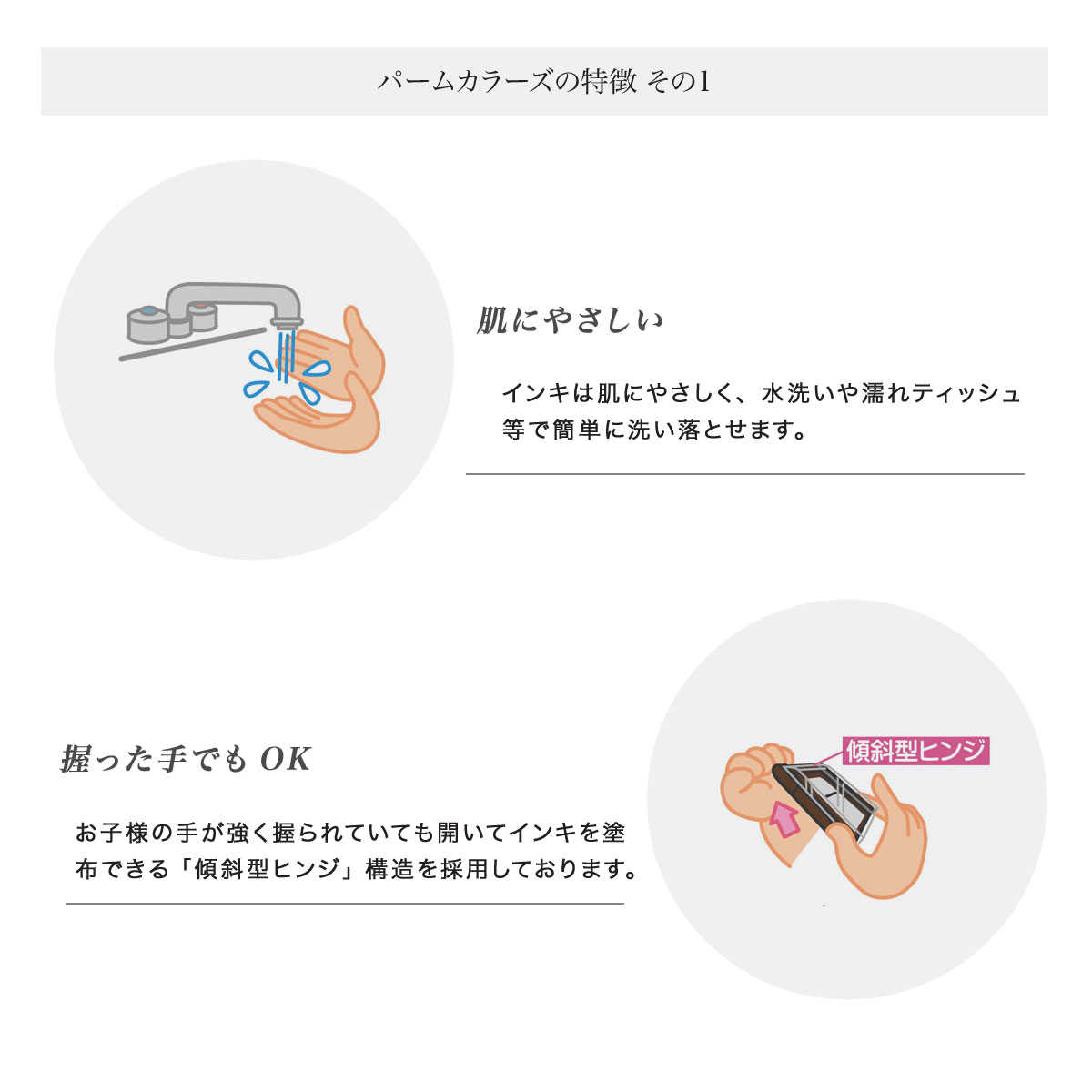 パームカラーズの特徴 その1

肌にやさしい

インキは肌にやさしく、水洗いや濡れティッシュ等で簡単に洗い落とせます。

握った手でも OK

お子様の手が強く握られていても開いてインキを塗布できる「傾斜型ヒンジ」構造を採用しております。

傾斜型ヒンジ