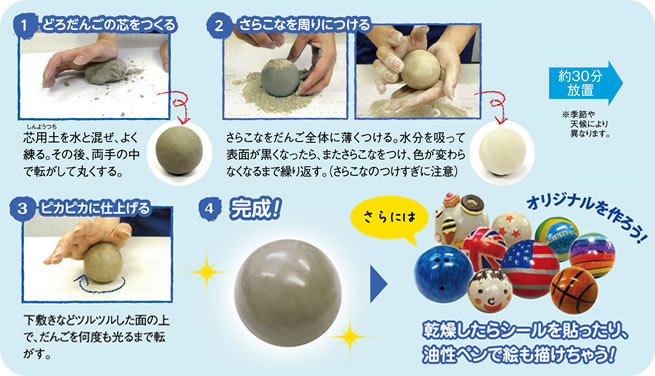 1 どろだんごの芯をつくる

しんようつち
芯用土を水と混ぜ、よく練る。その後、両手の中で転がして丸くする。

2 さらこなを周りにつける

さらこなをだんご全体に薄くつける。水分を吸って表面が黒くなったら、またさらこなをつけ、色が変わらなくなるまで繰り返す。（さらこなのつけすぎに注意）

約30分放置

※季節や天候により異なります。

3 ピカピカに仕上げる

下敷きなどツルツルした面の上で、だんごを何度も光るまで転がす。

4 完成！

さらには

オリジナルを作ろう！

乾燥したらシールを貼ったり、油性ペンで絵も描けちゃう！