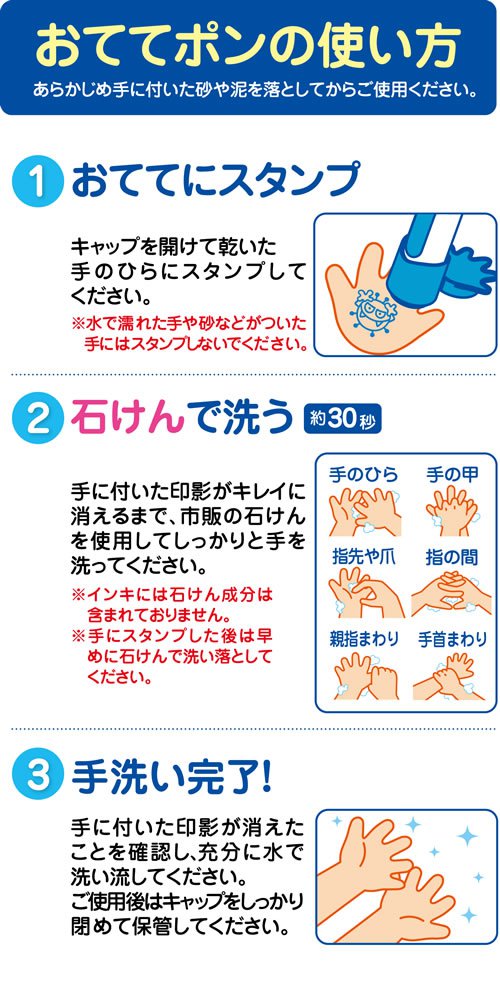 おててポンの使い方

あらかじめ手に付いた砂や泥を落としてからご使用ください。

1 おててにスタンプ

キャップを開けて乾いた手のひらにスタンプしてください。

※水で濡れた手や砂などがついた手にはスタンプしないでください。

2 石けんで洗う 約30秒

手に付いた印影がキレイに消えるまで、市販の石けんを使用してしっかりと手を洗ってください。

※インキには石けん成分は含まれておりません。

※手にスタンプした後は早めに石けんで洗い落としてください。

手のひら
手の甲
指先や爪
指の間
親指まわり
手首まわり

3 手洗い完了!

手に付いた印影が消えたことを確認し、充分に水で洗い流してください。

ご使用後はキャップをしっかり閉めて保管してください。